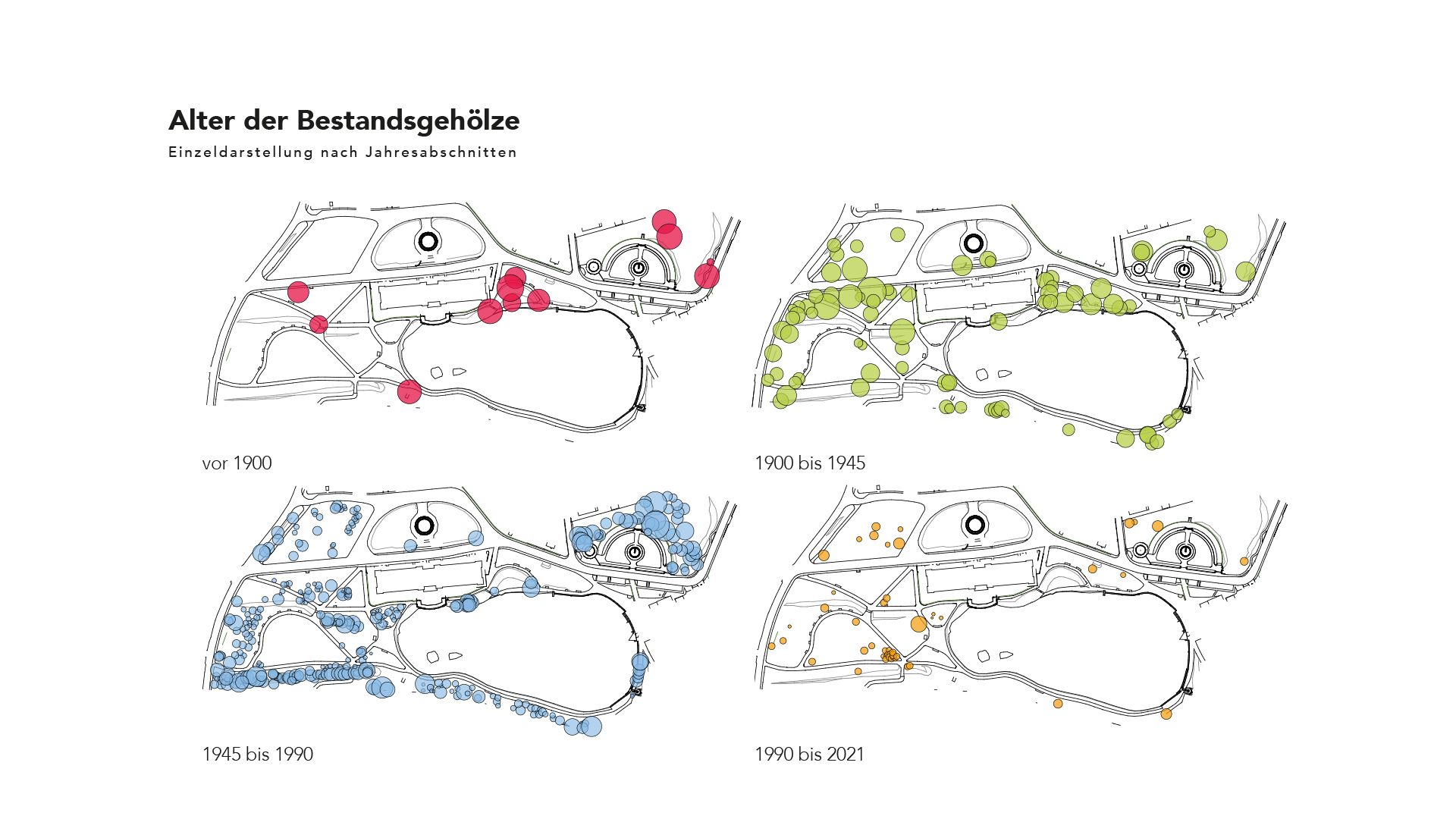 Alter der Bestandsgehölze

Einzeldarstellung nach Jahresabschnitten

vor 1900

1900 bis 1945

1945 bis 1990

1990 bis 2021